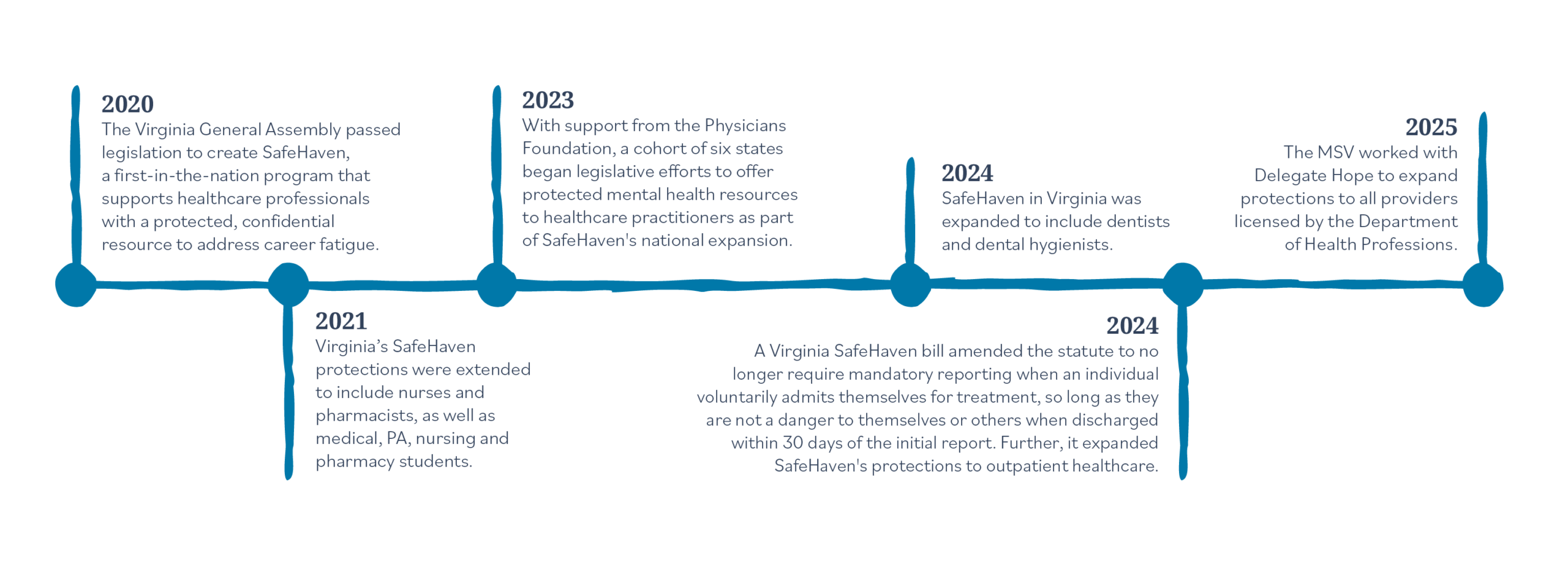 2020
The Virginia General Assembly passed legislation to create SafeHaven, a first-in-the-nation program that supports healthcare professionals with a protected, confidential resource to address career fatigue.

2021
Virginia's SafeHaven protections were extended to include nurses and pharmacists, as well as medical, PA, nursing and pharmacy students.

2023
With support from the Physicians Foundation, a cohort of six states began legislative efforts to offer protected mental health resources to healthcare practitioners as part of SafeHaven's national expansion.

2024
SafeHaven in Virginia was expanded to include dentists and dental hygienists.

2024
A Virginia SafeHaven bill amended the statute to no longer require mandatory reporting when an individual voluntarily admits themselves for treatment, so long as they are not a danger to themselves or others when discharged within 30 days of the initial report. Further, it expanded SafeHaven's protections to outpatient healthcare.

2025
The MSV worked with Delegate Hope to expand protections to all providers licensed by the Department of Health Professions.